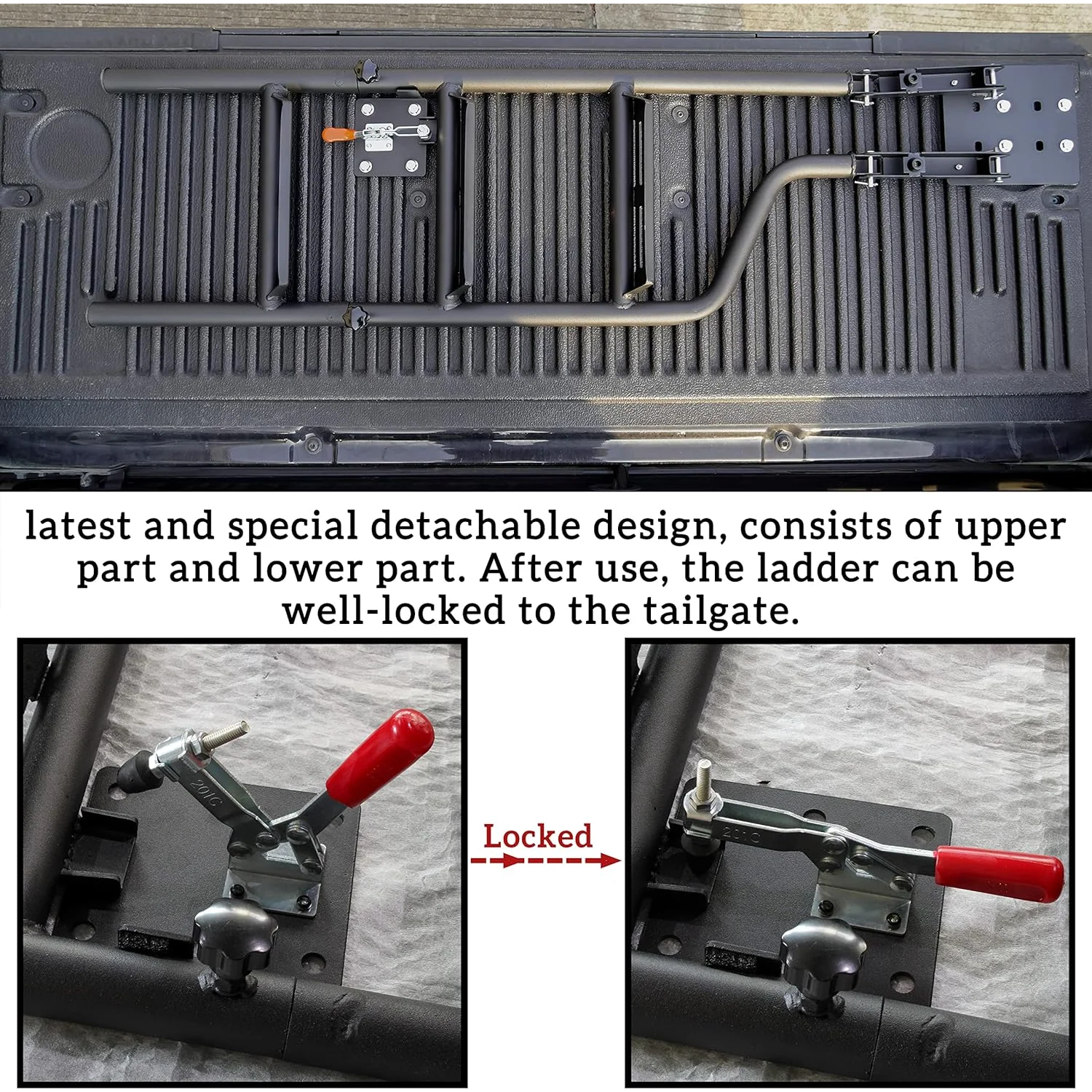 latest and special detachable design, consists of upper part and lower part. After use, the ladder can be well-locked to the tailgate.

201C

Locked

201C