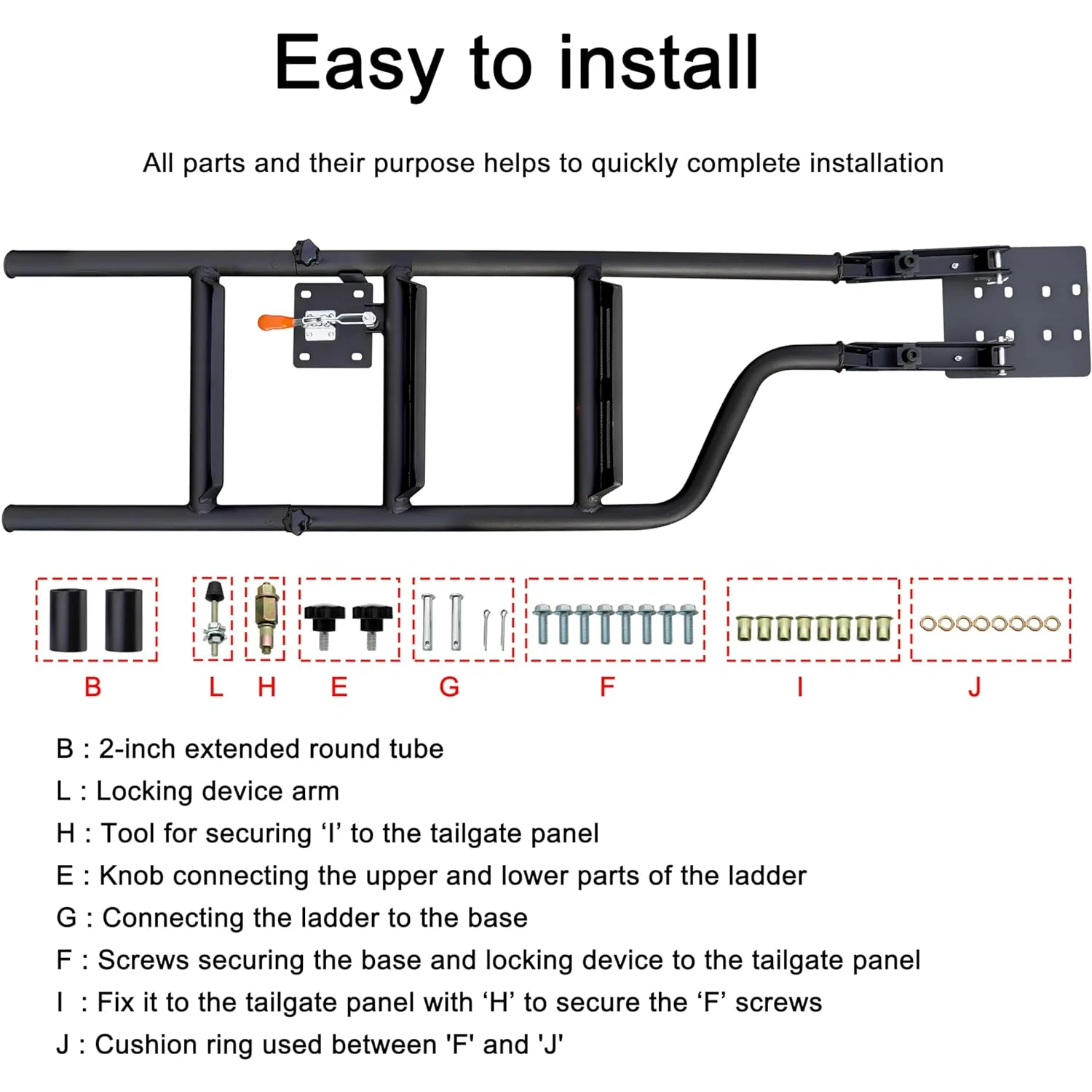 Easy to install

All parts and their purpose helps to quickly complete installation

B L H E G F I J

B : 2-inch extended round tube
L : Locking device arm
H : Tool for securing ‘I’ to the tailgate panel
E : Knob connecting the upper and lower parts of the ladder
G : Connecting the ladder to the base
F : Screws securing the base and locking device to the tailgate panel
I : Fix it to the tailgate panel with ‘H’ to secure the ‘F’ screws
J : Cushion ring used between 'F' and 'J'