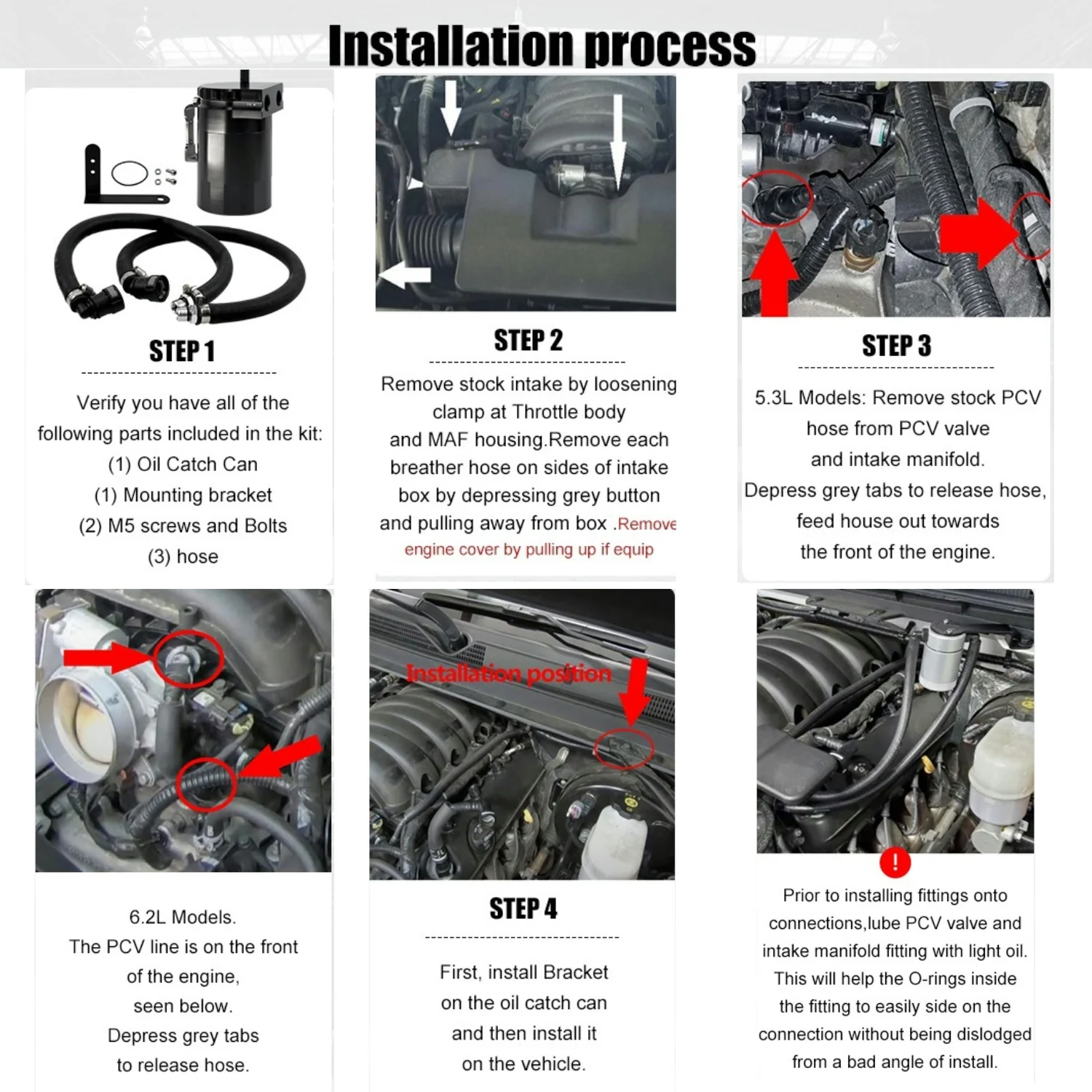 Installation process

STEP 1

Verify you have all of the following parts included in the kit:
(1) Oil Catch Can
(1) Mounting bracket
(2) M5 screws and Bolts
(3) hose

STEP 2

Remove stock intake by loosening clamp at Throttle body and MAF housing.Remove each breather hose on sides of intake box by depressing grey button and pulling away from box .Remove engine cover by pulling up if equip

STEP 3

5.3L Models: Remove stock PCV hose from PCV valve and intake manifold.
Depress grey tabs to release hose, feed house out towards the front of the engine.

6.2L Models.
The PCV line is on the front of the engine,
seen below.
Depress grey tabs to release hose.

Installation position

STEP 4

First, install Bracket on the oil catch can and then install it on the vehicle.

!

Prior to installing fittings onto connections,lube PCV valve and intake manifold fitting with light oil. This will help the O-rings inside the fitting to easily side on the connection without being dislodged from a bad angle of install.