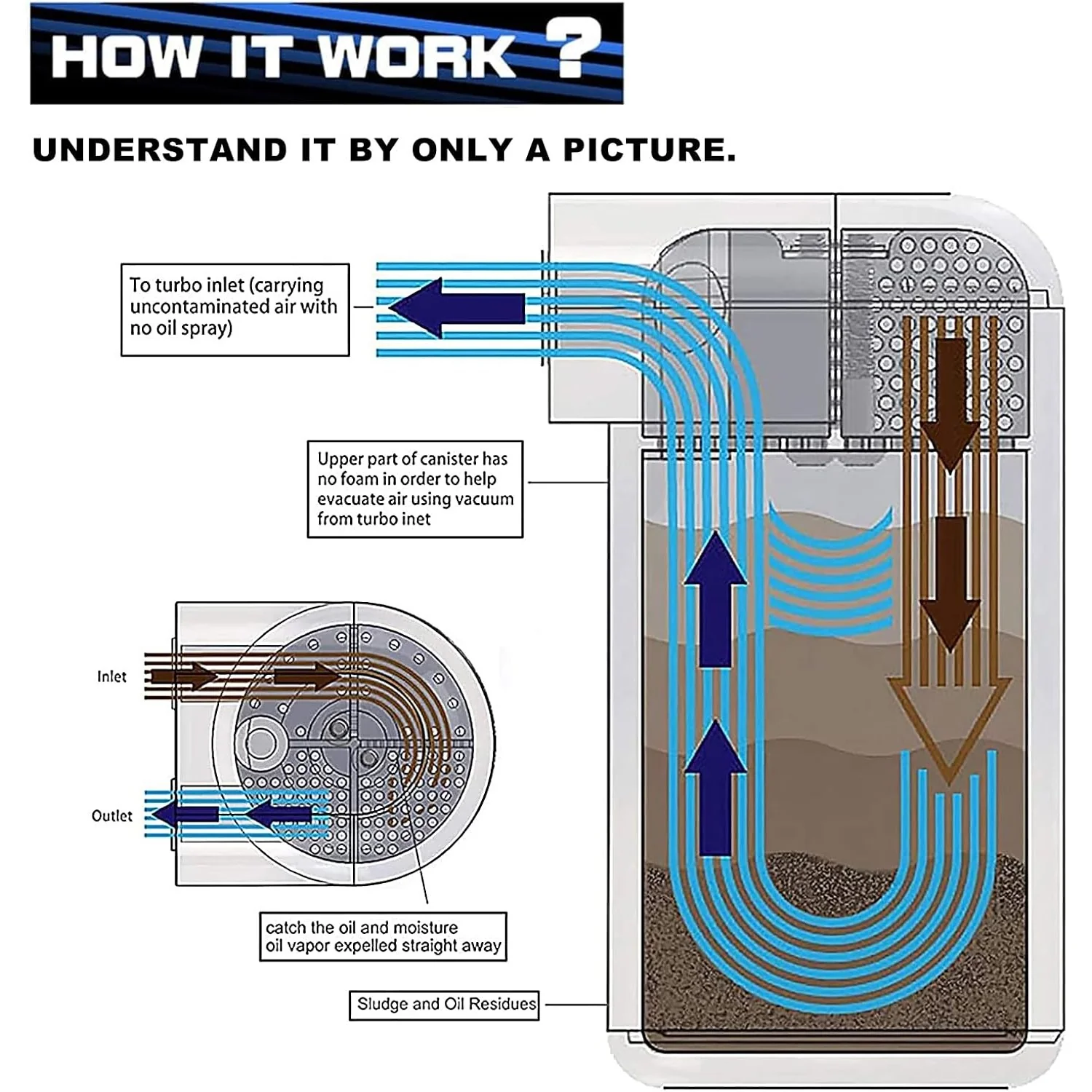 HOW IT WORK ?

UNDERSTAND IT BY ONLY A PICTURE.

To turbo inlet (carrying uncontaminated air with no oil spray)

Upper part of canister has no foam in order to help evacuate air using vacuum from turbo inet

Inlet

Outlet

catch the oil and moisture oil vapor expelled straight away

Sludge and Oil Residues